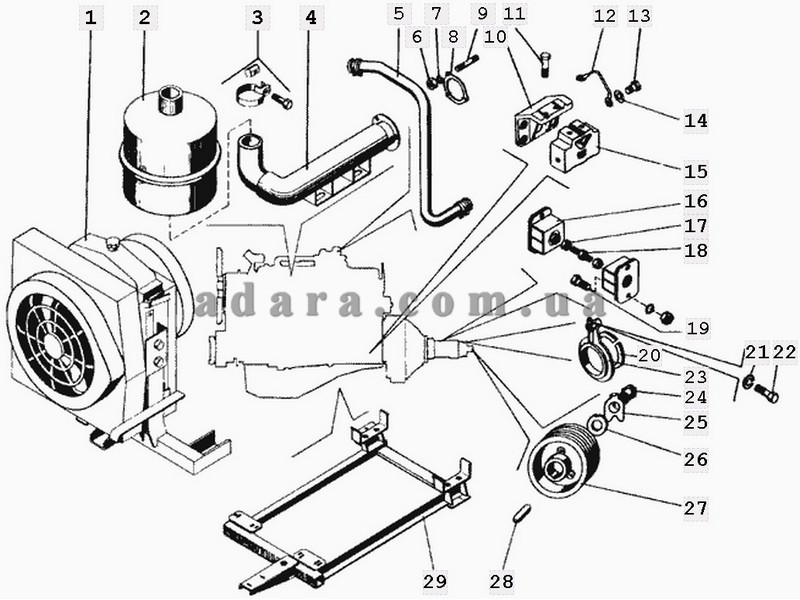 1 2 3 4 5 6 7 8 9 10 11 12 13 14 15 16 17 18 19 20 21 22 23 24 25 26 27 28 29

adara.com.ua